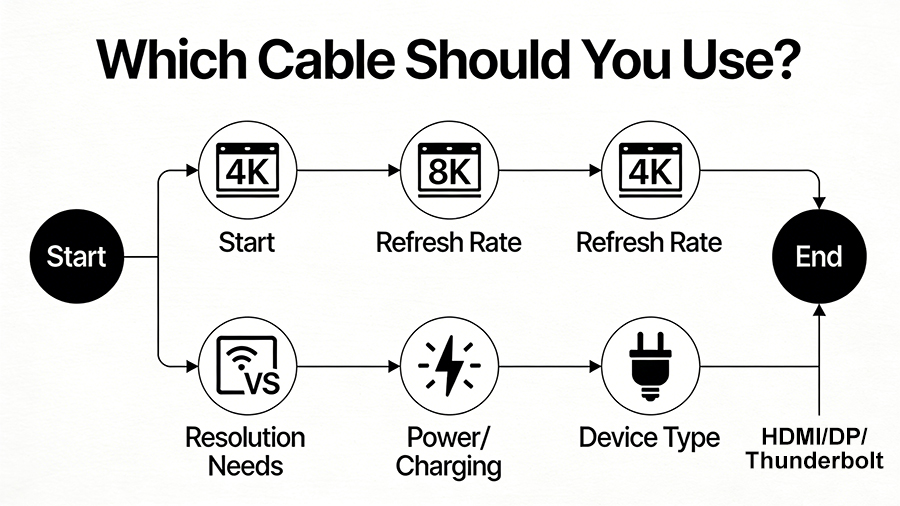 Which Cable Should You Use?

Start

4K

Start

8K

Refresh Rate

4K

Refresh Rate

End

VS

Resolution Needs

Power/ Charging

Device Type

HDMI/DP/ Thunderbolt